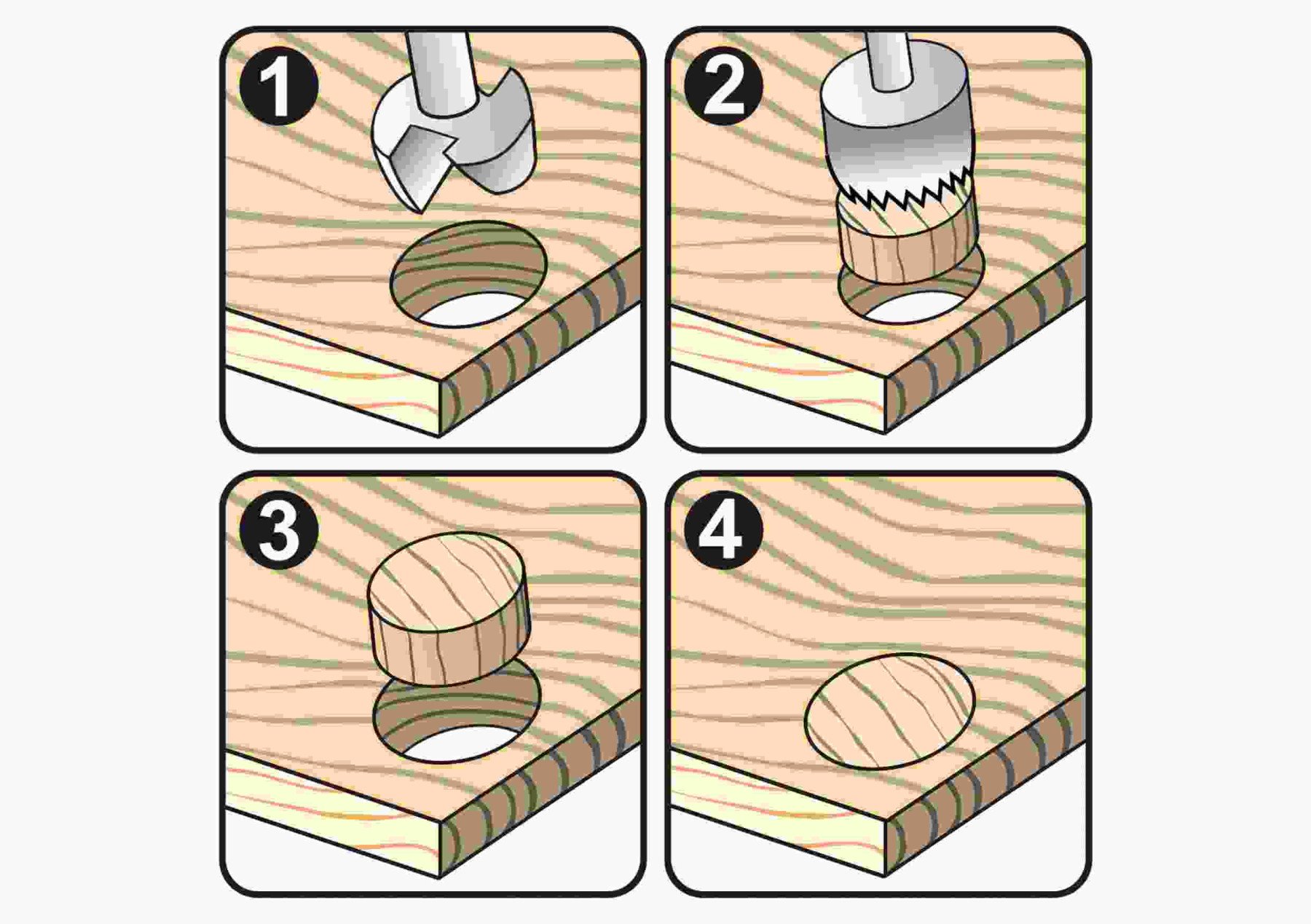 1

2

3

4