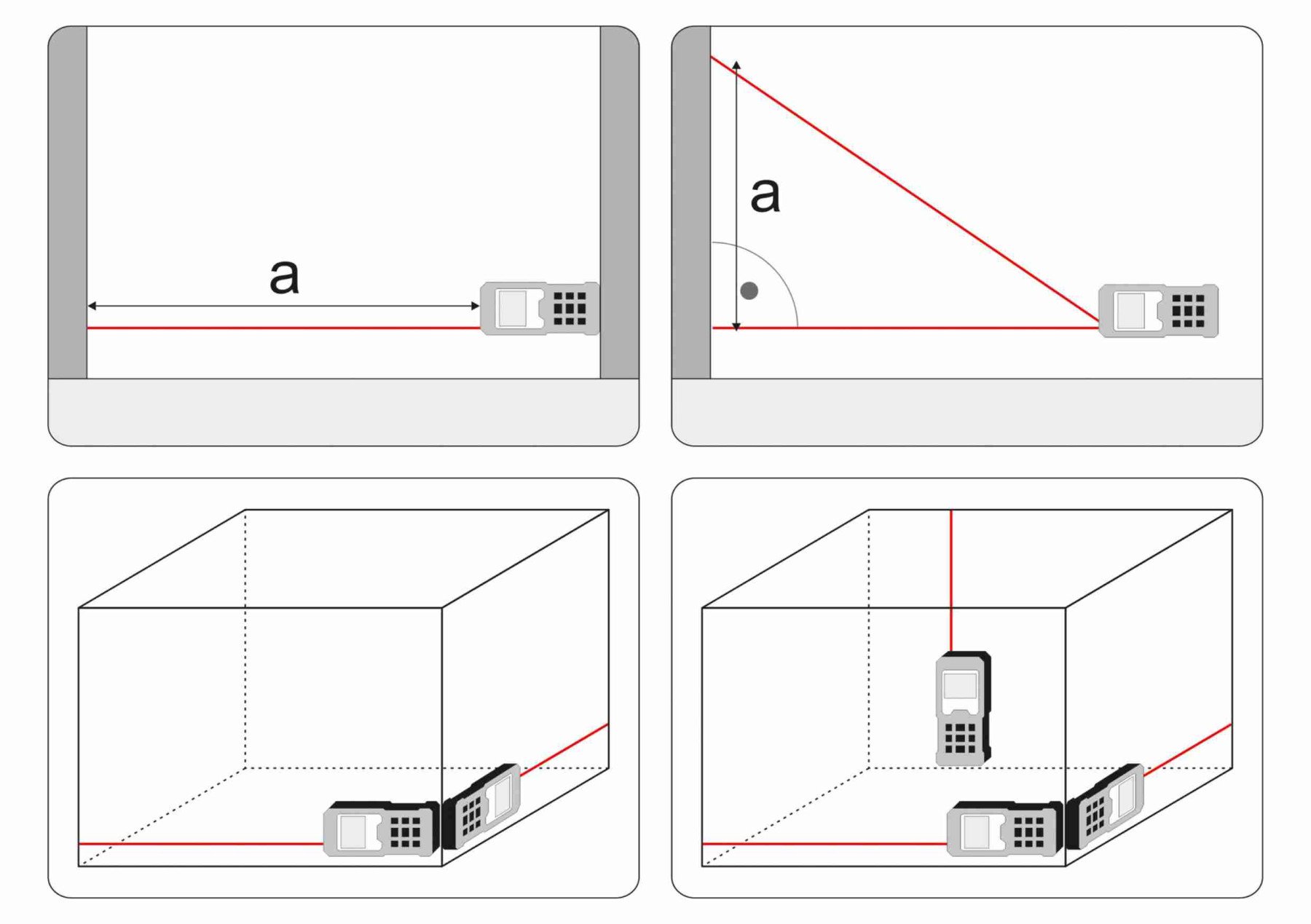 a

a