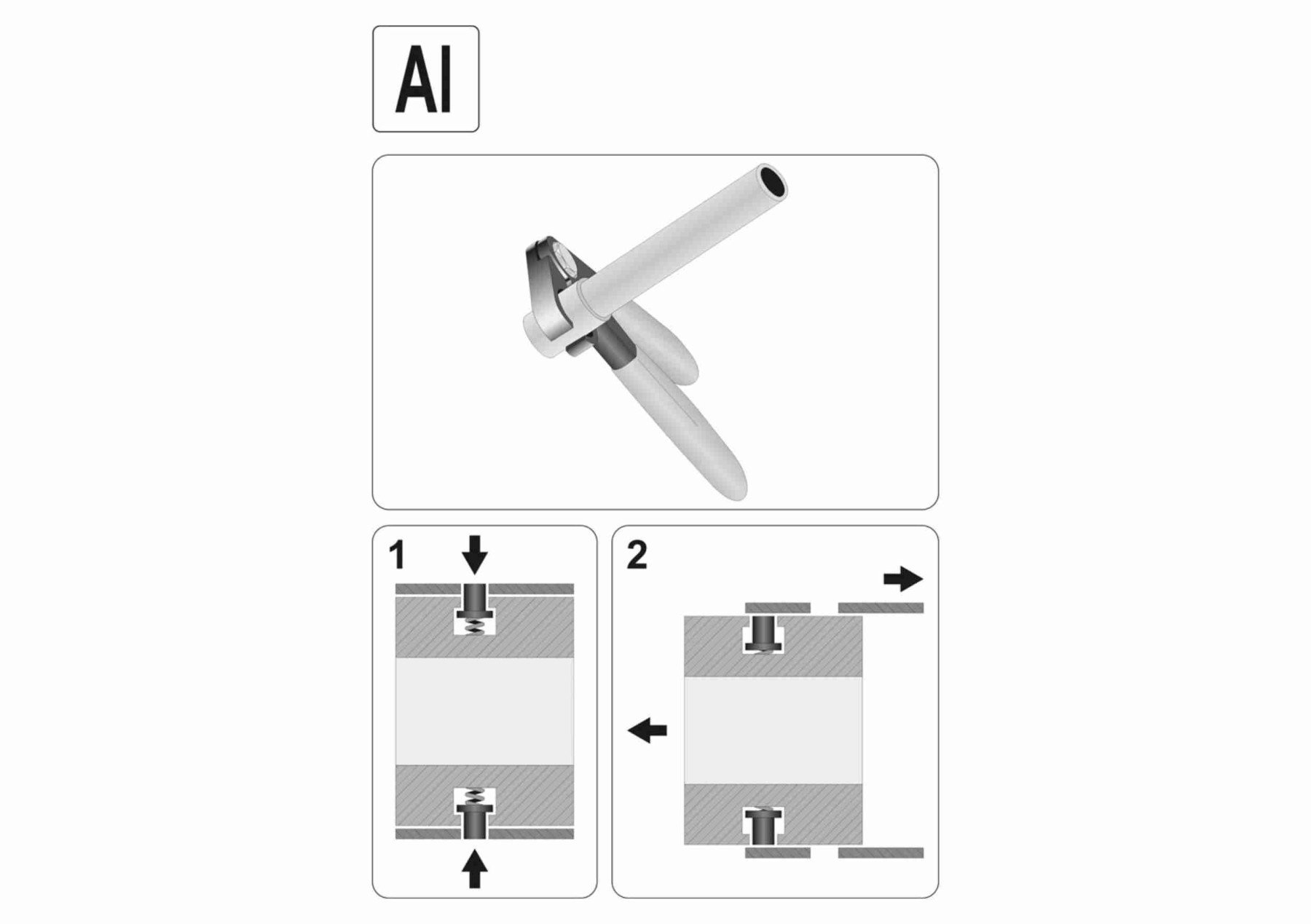 Al

1

2