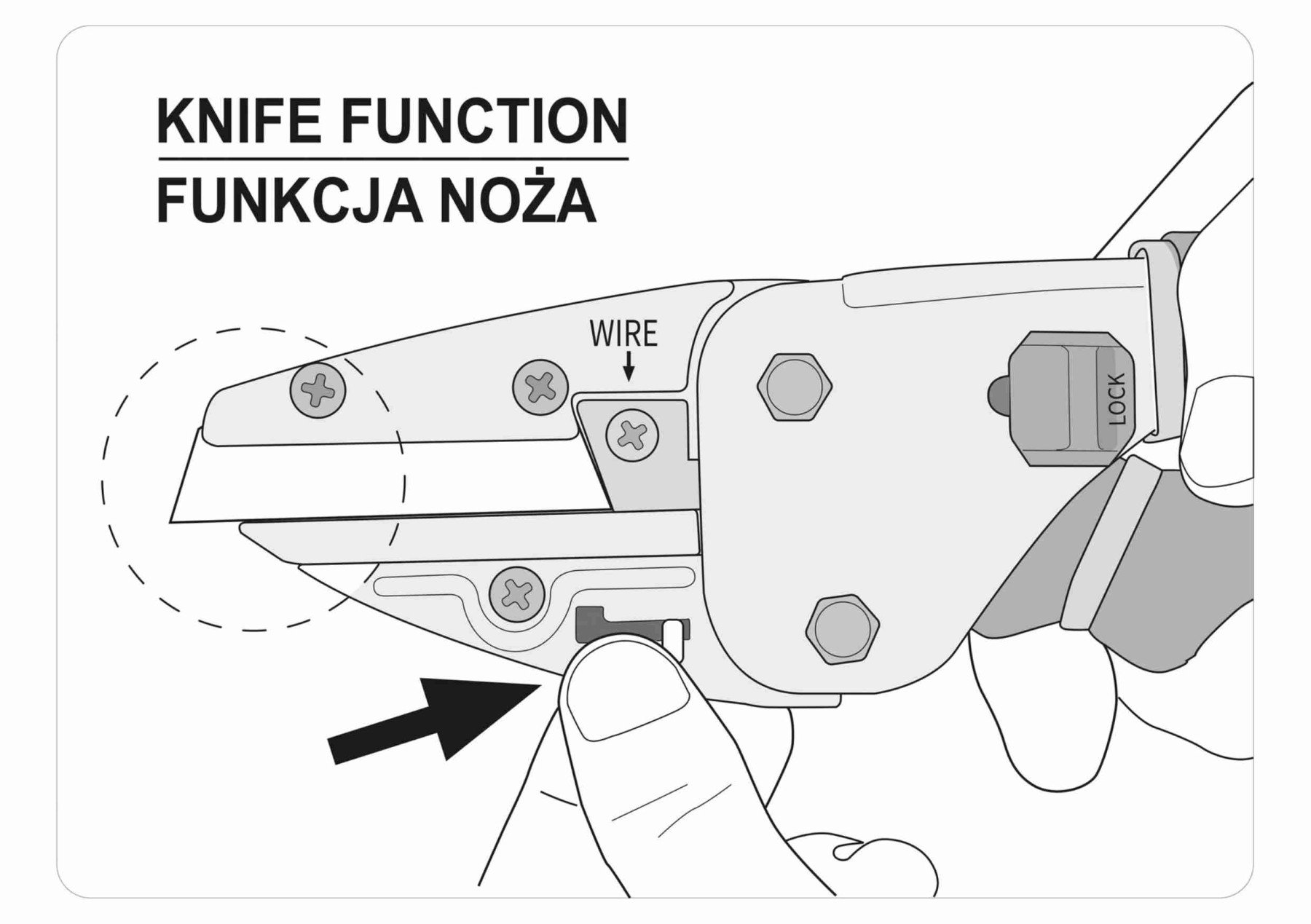 KNIFE FUNCTION
FUNKCJA NOŻA

WIRE

LOCK