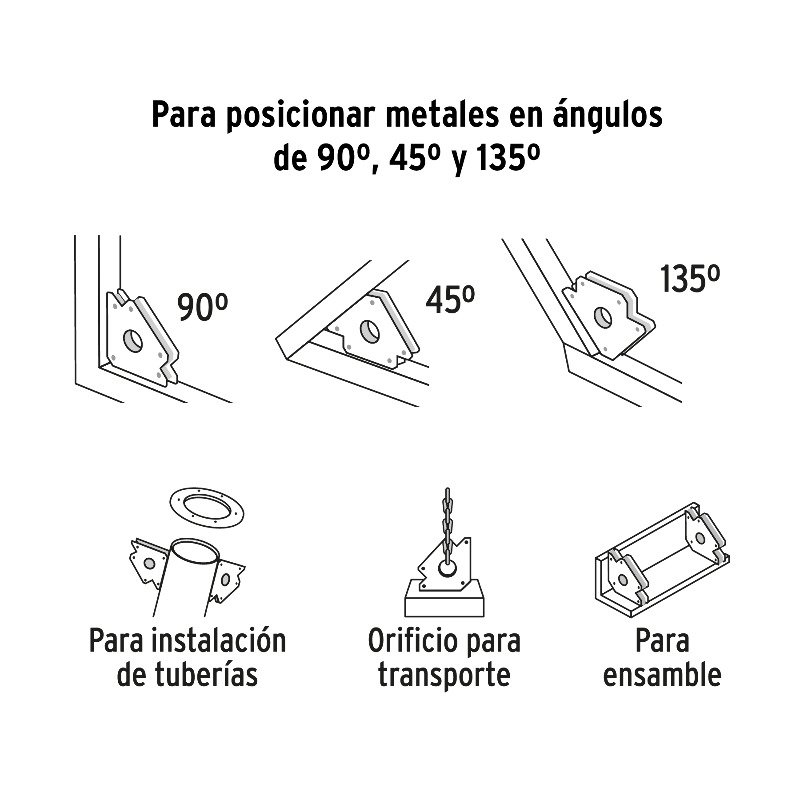 Para posicionar metales en ángulos de 90º, 45º y 135º

90º

45º

135º

Para instalación de tuberías

Orificio para transporte

Para ensamble