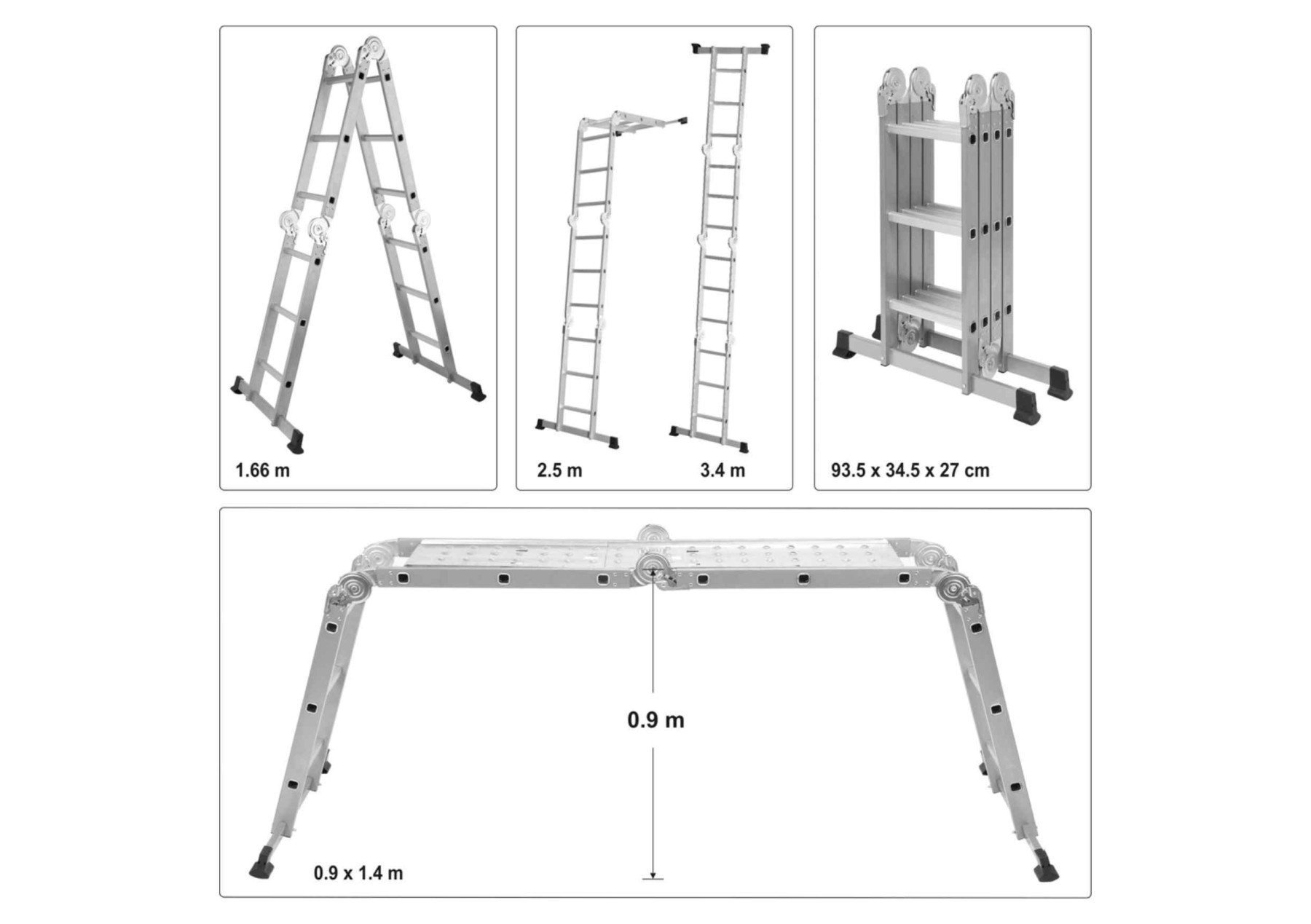 1.66 m

2.5 m

3.4 m

93.5 x 34.5 x 27 cm

0.9 m

0.9 x 1.4 m