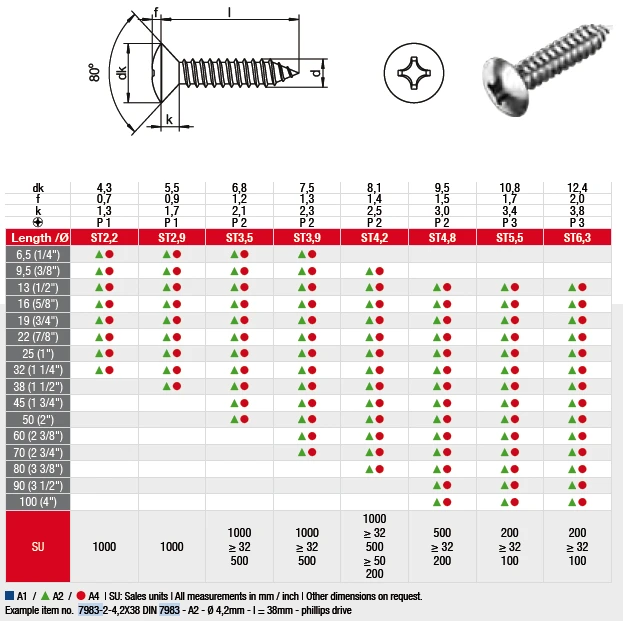 f
l
80°
dk
d
k

| dk | 4,3 | 5,5 | 6,8 | 7,5 | 8,1 | 9,5 | 10,8 | 12,4 |
|---|---|---|---|---|---|---|---|---|
| f | 0,7 | 0,9 | 1,2 | 1,3 | 1,4 | 1,5 | 1,7 | 2,0 |
| k | 1,3 | 1,7 | 2,1 | 2,3 | 2,5 | 3,0 | 3,4 | 3,8 |
| ⊕ | P 1 | P 1 | P 2 | P 2 | P 2 | P 2 | P 3 | P 3 |
| Length /Ø | ST2,2 | ST2,9 | ST3,5 | ST3,9 | ST4,2 | ST4,8 | ST5,5 | ST6,3 |
| 6,5 (1/4") | ▲● | ▲● | ▲● | ▲● | | | | |
| 9,5 (3/8") | ▲● | ▲● | ▲● | ▲● | ▲● | | | |
| 13 (1/2") | ▲● | ▲● | ▲● | ▲● | ▲● | ▲● | ▲● | ▲● |
| 16 (5/8") | ▲● | ▲● | ▲● | ▲● | ▲● | ▲● | ▲● | ▲● |
| 19 (3/4") | ▲● | ▲● | ▲● | ▲● | ▲● | ▲● | ▲● | ▲● |
| 22 (7/8") | ▲● | ▲● | ▲● | ▲● | ▲● | ▲● | ▲● | ▲● |
| 25 (1") | ▲● | ▲● | ▲● | ▲● | ▲● | ▲● | ▲● | ▲● |
| 32 (1 1/4") | ▲● | ▲● | ▲● | ▲● | ▲● | ▲● | ▲● | ▲● |
| 38 (1 1/2") | | ▲● | ▲● | ▲● | ▲● | ▲● | ▲● | ▲● |
| 45 (1 3/4") | | | ▲● | ▲● | ▲● | ▲● | ▲● | ▲● |
| 50 (2") | | | ▲● | ▲● | ▲● | ▲● | ▲● | ▲● |
| 60 (2 3/8") | | | | ▲● | ▲● | ▲● | ▲● | ▲● |
| 70 (2 3/4") | | | | ▲● | ▲● | ▲● | ▲● | ▲● |
| 80 (3 3/8") | | | | | ▲● | ▲● | ▲● | ▲● |
| 90 (3 1/2") | | | | | | ▲● | ▲● | ▲● |
| 100 (4") | | | | | | ▲● | ▲● | ▲● |
| SU | 1000 | 1000 | 1000 ≥ 32 500 | 1000 ≥ 32 500 | 1000 ≥ 32 500 ≥ 50 200 | 500 ≥ 32 200 | 200 ≥ 32 100 | 200 ≥ 32 100 |

■ A1 / ▲ A2 / ● A4 | SU: Sales units | All measurements in mm / inch | Other dimensions on request.
Example item no. 7983-2-4,2X38 DIN 7983 - A2 - Ø 4,2mm - l = 38mm - phillips drive