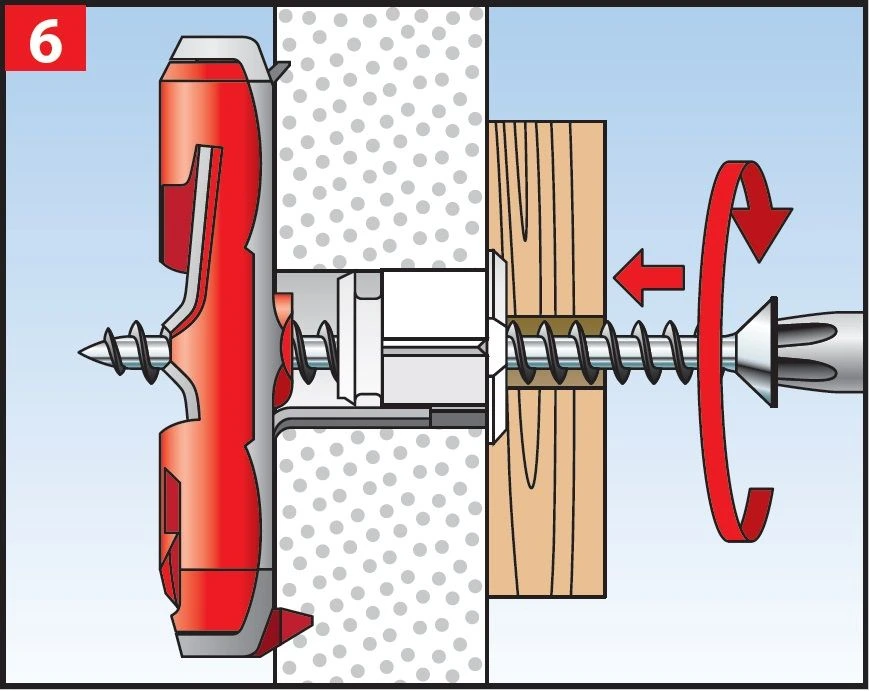 6