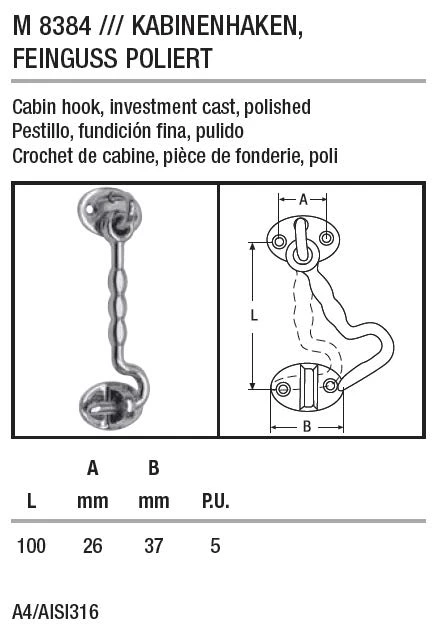 M 8384 /// KABINENHAKEN, FEINGUSS POLIERT

Cabin hook, investment cast, polished
Pestillo, fundición fina, pulido
Crochet de cabine, pièce de fonderie, poli

A
L
B

| L | A mm | B mm | P.U. |
|---|---|---|---|
| 100 | 26 | 37 | 5 |

A4/AISI316