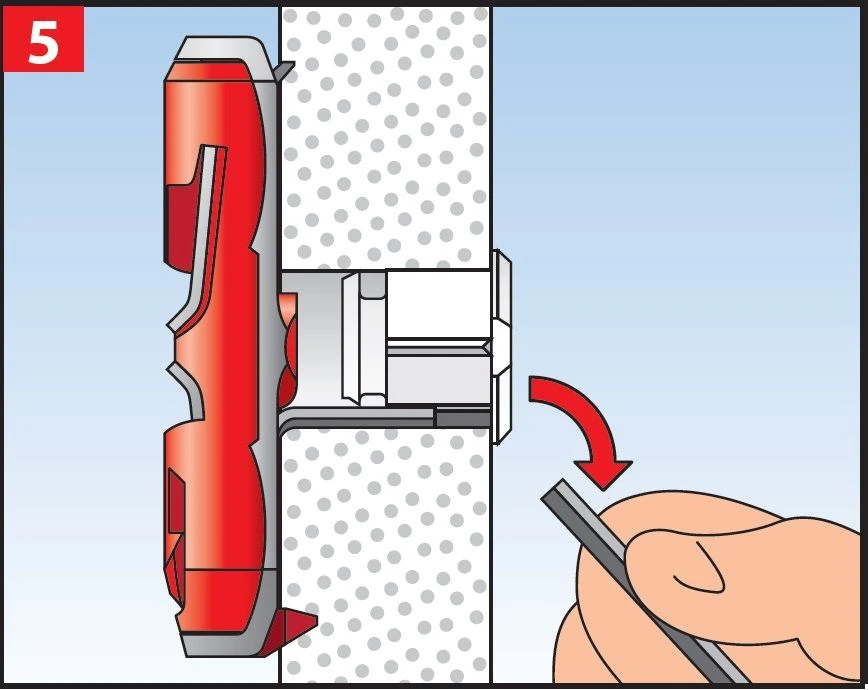 5