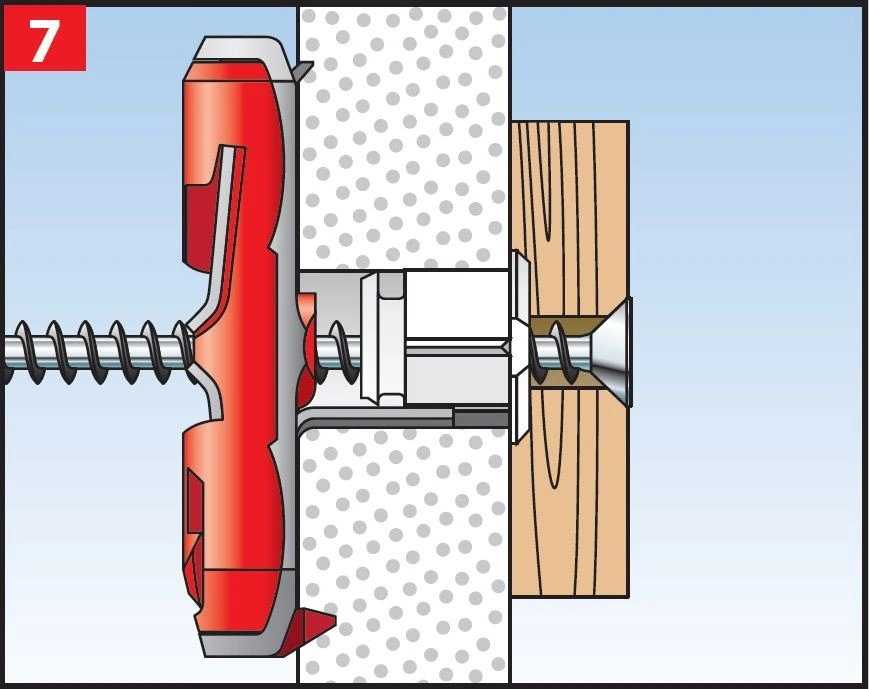 7