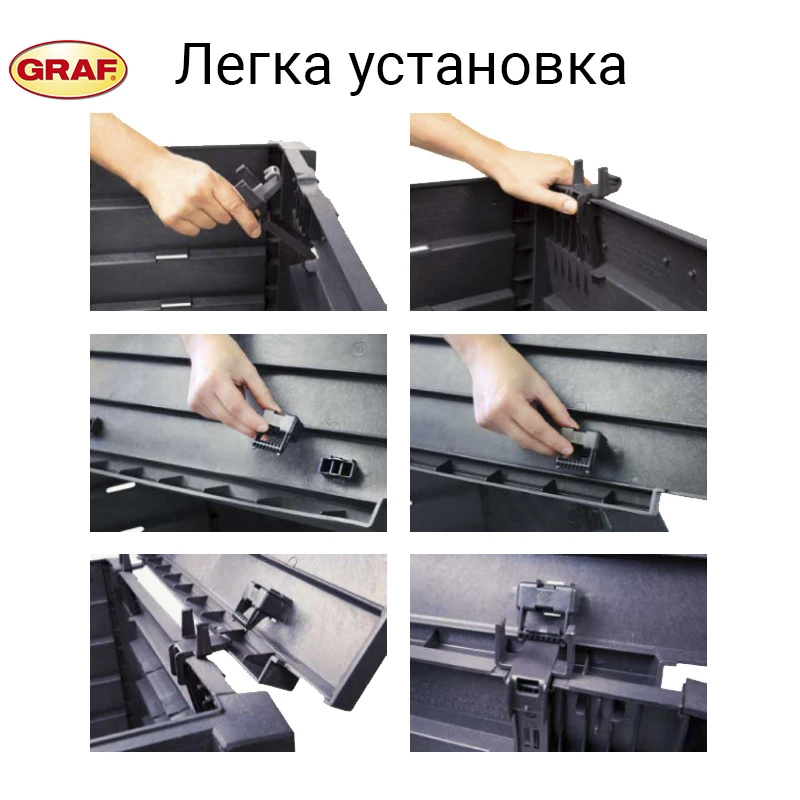 GRAF

Легка установка