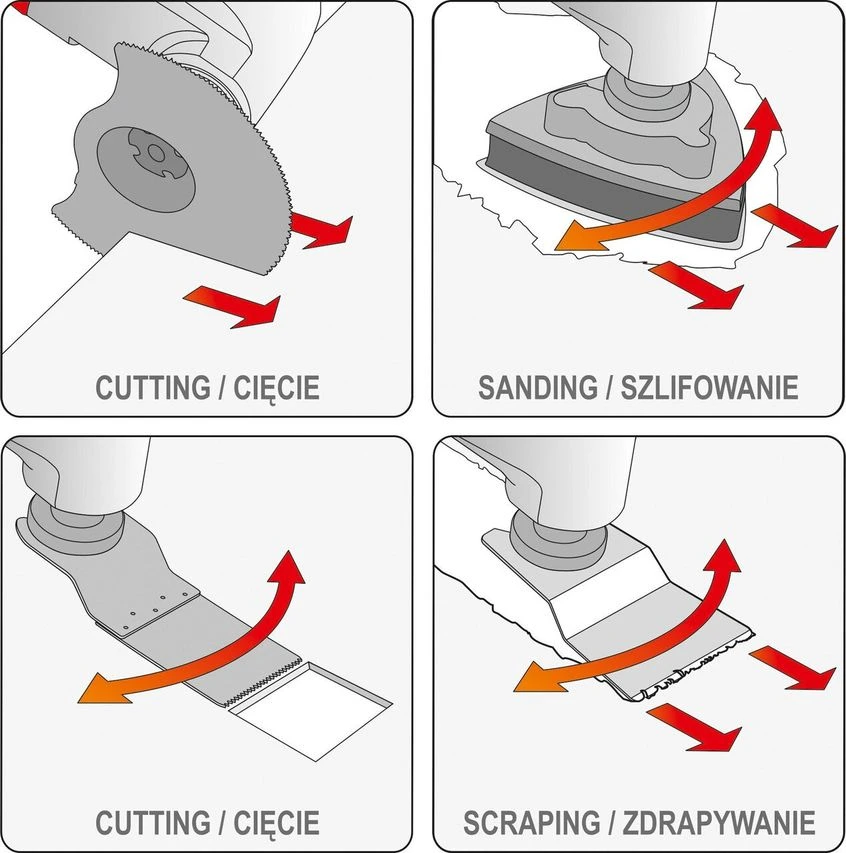 CUTTING / CIĘCIE

SANDING / SZLIFOWANIE

CUTTING / CIĘCIE

SCRAPING / ZDRAPYWANIE