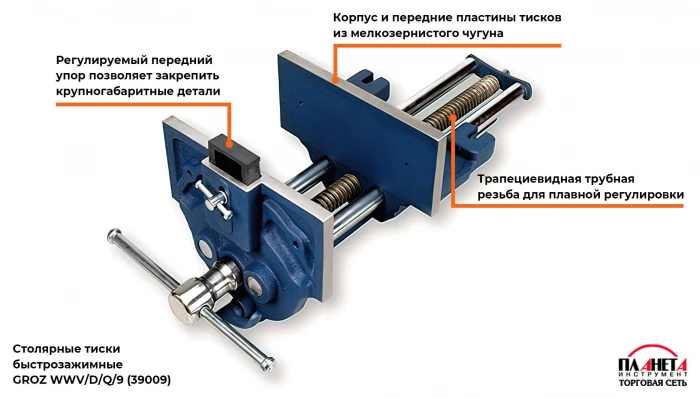 Корпус и передние пластины тисков из мелкозернистого чугуна

Регулируемый передний упор позволяет закрепить крупногабаритные детали

Трапециевидная трубная резьба для плавной регулировки

Столярные тиски быстрозажимные GROZ WWV/D/Q/9 (39009)

ПЛАНЕТА ИНСТРУМЕНТ ТОРГОВАЯ СЕТЬ