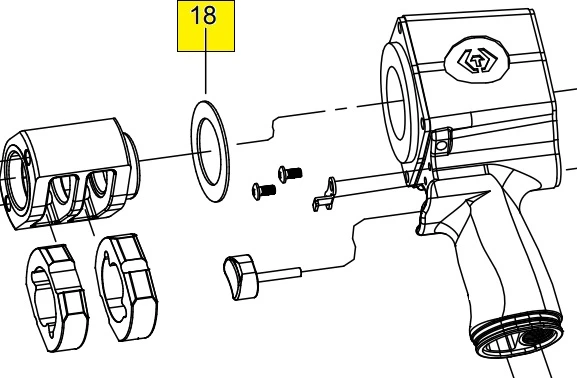 18