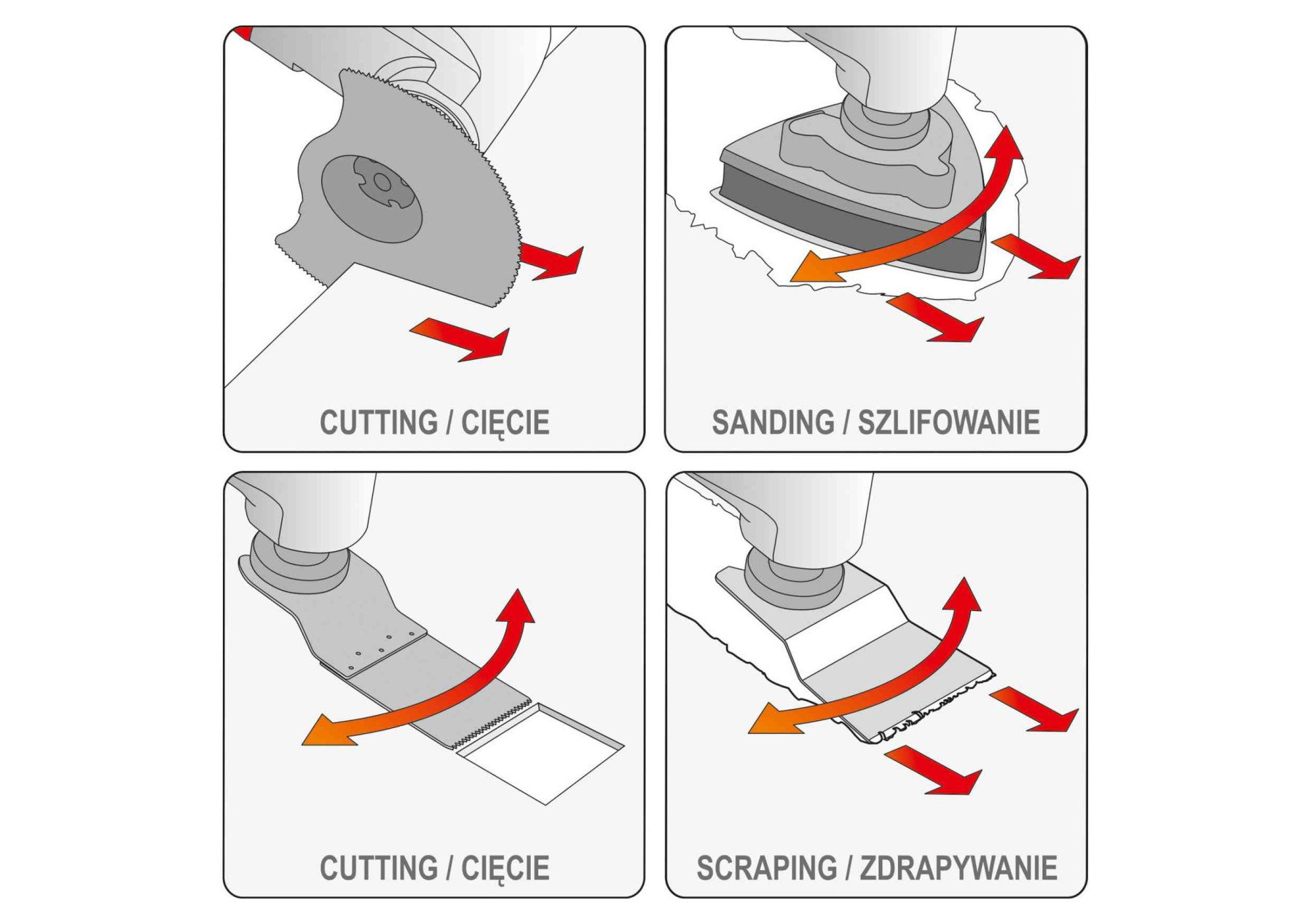 CUTTING / CIĘCIE

SANDING / SZLIFOWANIE

CUTTING / CIĘCIE

SCRAPING / ZDRAPYWANIE